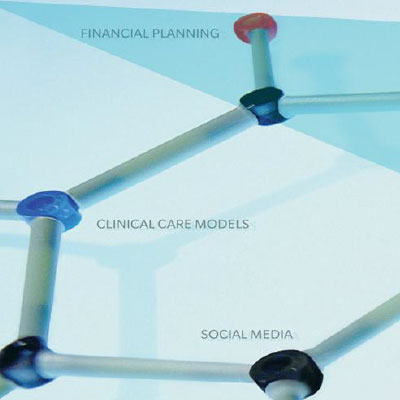 FINANCIAL PLANNING

CLINICAL CARE MODELS

SOCIAL MEDIA